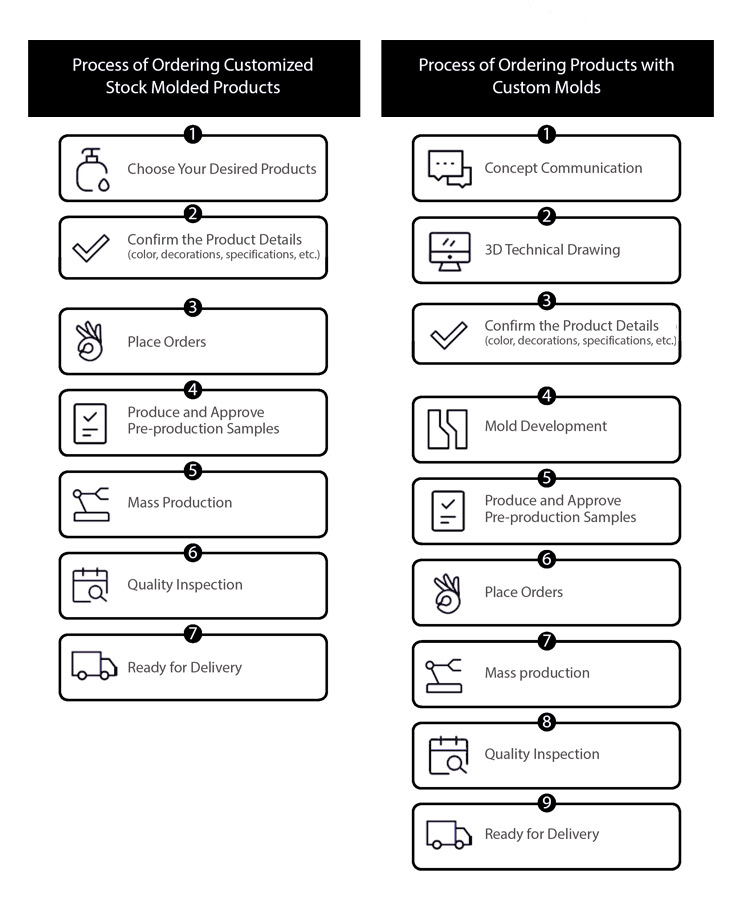 Process of Ordering Customized Stock Molded Products

1
Choose Your Desired Products

2
Confirm the Product Details
(color, decorations, specifications, etc.)

3
Place Orders

4
Produce and Approve Pre-production Samples

5
Mass Production

6
Quality Inspection

7
Ready for Delivery

Process of Ordering Products with Custom Molds

1
Concept Communication

2
3D Technical Drawing

3
Confirm the Product Details
(color, decorations, specifications, etc.)

4
Mold Development

5
Produce and Approve Pre-production Samples

6
Place Orders

7
Mass production

8
Quality Inspection

9
Ready for Delivery