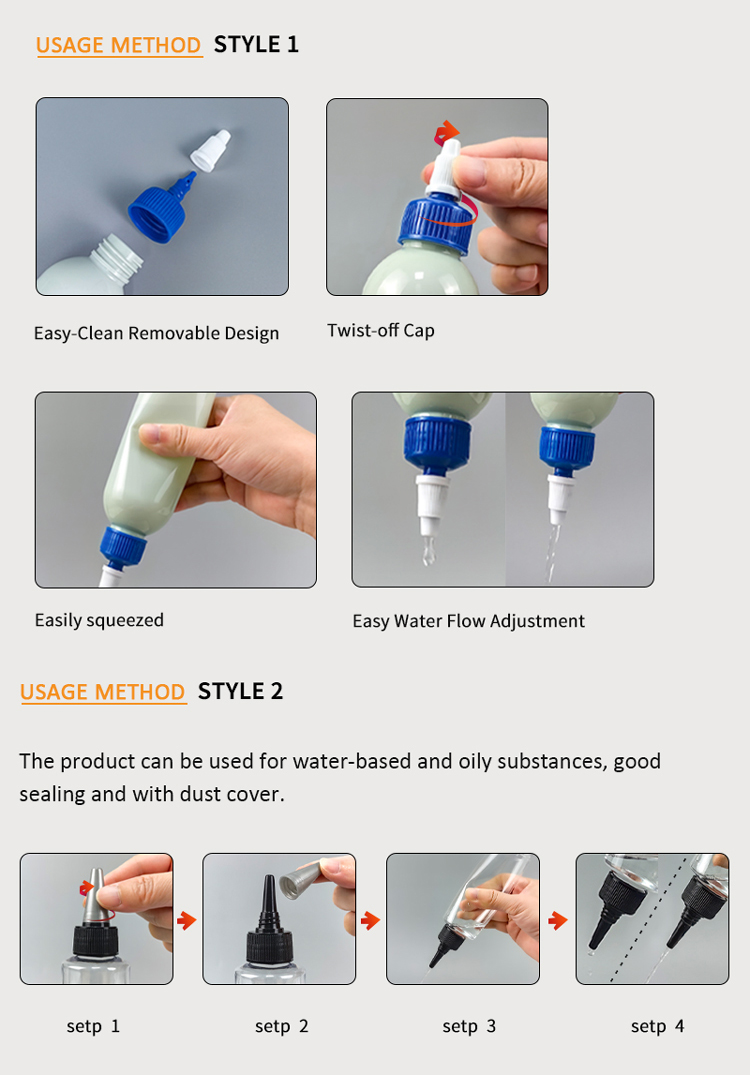 USAGE METHOD STYLE 1

Easy-Clean Removable Design

Twist-off Cap

Easily squeezed

Easy Water Flow Adjustment

USAGE METHOD STYLE 2

The product can be used for water-based and oily substances, good sealing and with dust cover.

setp 1

setp 2

setp 3

setp 4